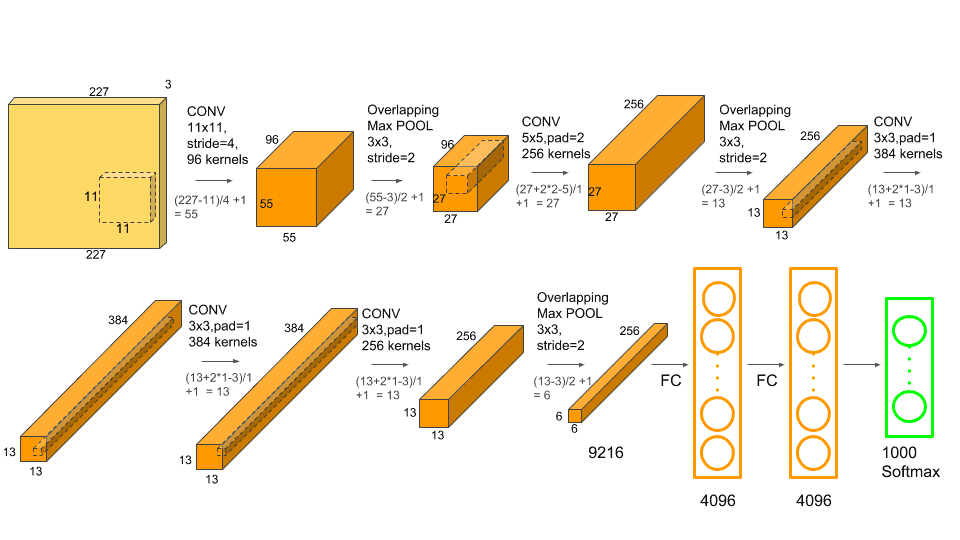 227
3
11
11
227

CONV
11x11,
stride=4,
96 kernels

(227-11)/4 +1
= 55

96
55
55

Overlapping
Max POOL
3x3,
stride=2

(55-3)/2 +1
= 27

96
27
27

CONV
5x5,pad=2
256 kernels

(27+2*2-5)/1
+1 = 27

256
27
27

Overlapping
Max POOL
3x3,
stride=2

(27-3)/2 +1
= 13

256
13
13

CONV
3x3,pad=1
384 kernels

(13+2*1-3)/1
+1 = 13

384
13
13

CONV
3x3,pad=1
384 kernels

(13+2*1-3)/1
+1 = 13

384
13
13

CONV
3x3,pad=1
256 kernels

(13+2*1-3)/1
+1 = 13

256
13
13

Overlapping
Max POOL
3x3,
stride=2

(13-3)/2 +1
= 6

256
6
6

9216

FC

4096

FC

4096

1000
Softmax